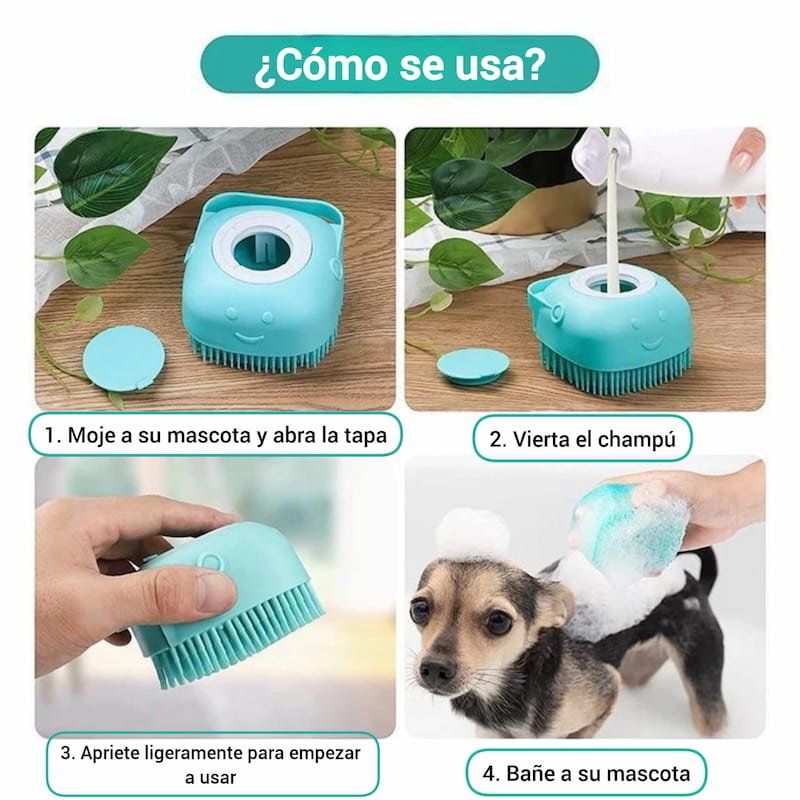 ¿Cómo se usa?

1. Moje a su mascota y abra la tapa

2. Vierta el champú

3. Apriete ligeramente para empezar a usar

4. Bañe a su mascota